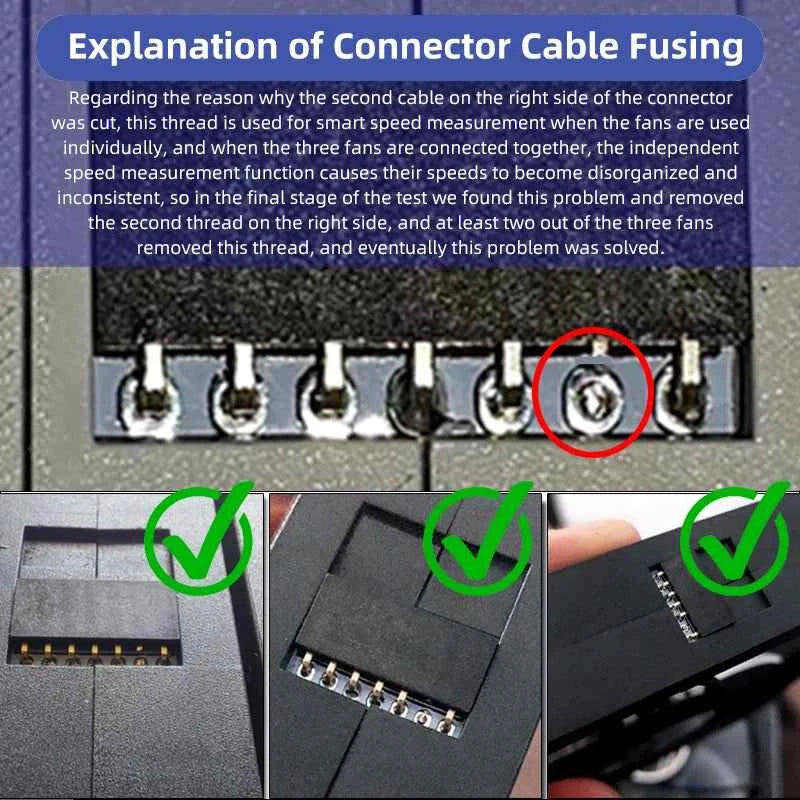 Explanation of Connector Cable Fusing

Regarding the reason why the second cable on the right side of the connector was cut, this thread is used for smart speed measurement when the fans are used individually, and when the three fans are connected together, the independent speed measurement function causes their speeds to become disorganized and inconsistent, so in the final stage of the test we found this problem and removed the second thread on the right side, and at least two out of the three fans removed this thread, and eventually this problem was solved.