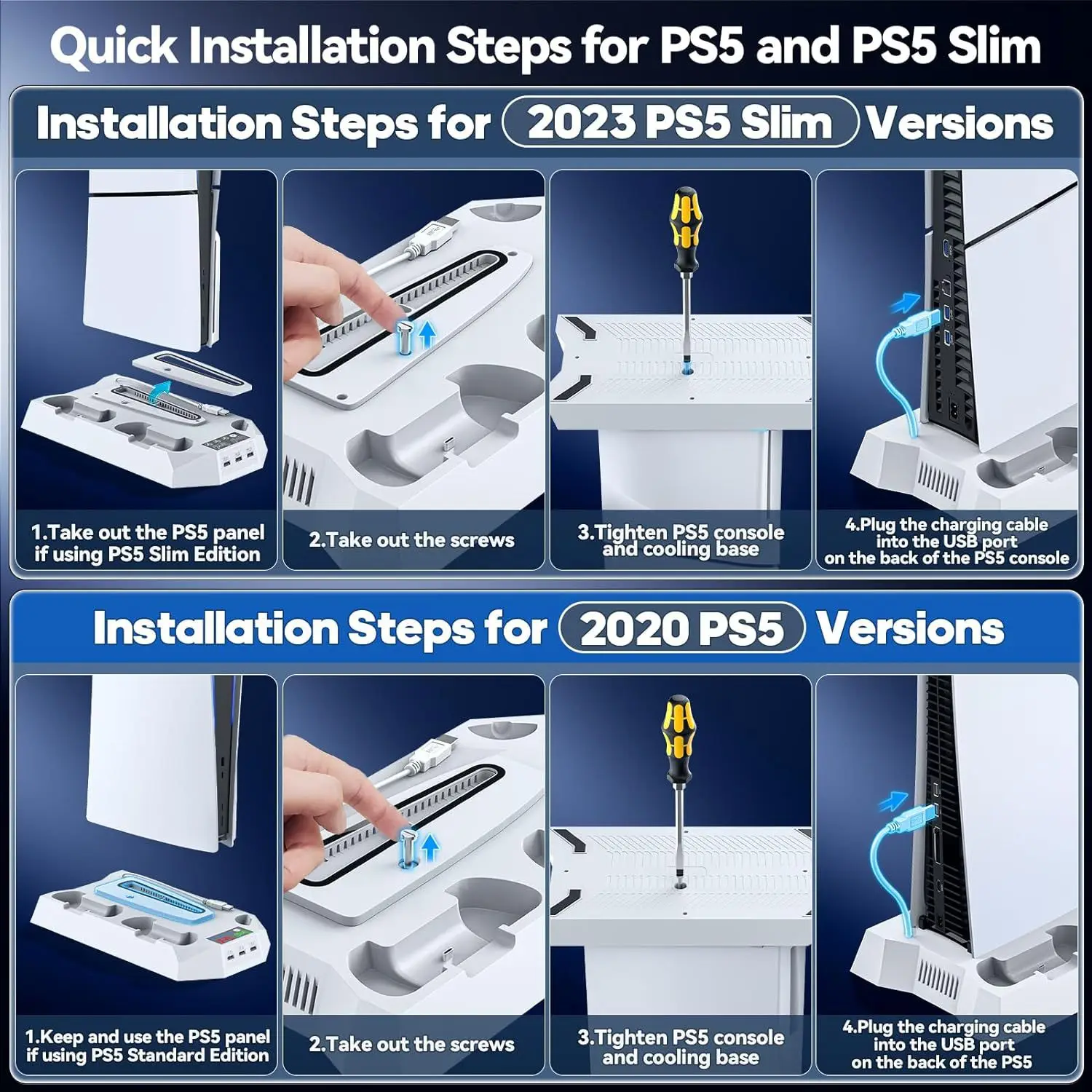 Quick Installation Steps for PS5 and PS5 Slim

Installation Steps for 2023 PS5 Slim Versions

1.Take out the PS5 panel if using PS5 Slim Edition

2.Take out the screws

3.Tighten PS5 console and cooling base

4.Plug the charging cable into the USB port on the back of the PS5 console

Installation Steps for 2020 PS5 Versions

1.Keep and use the PS5 panel if using PS5 Standard Edition

2.Take out the screws

3.Tighten PS5 console and cooling base

4.Plug the charging cable into the USB port on the back of the PS5