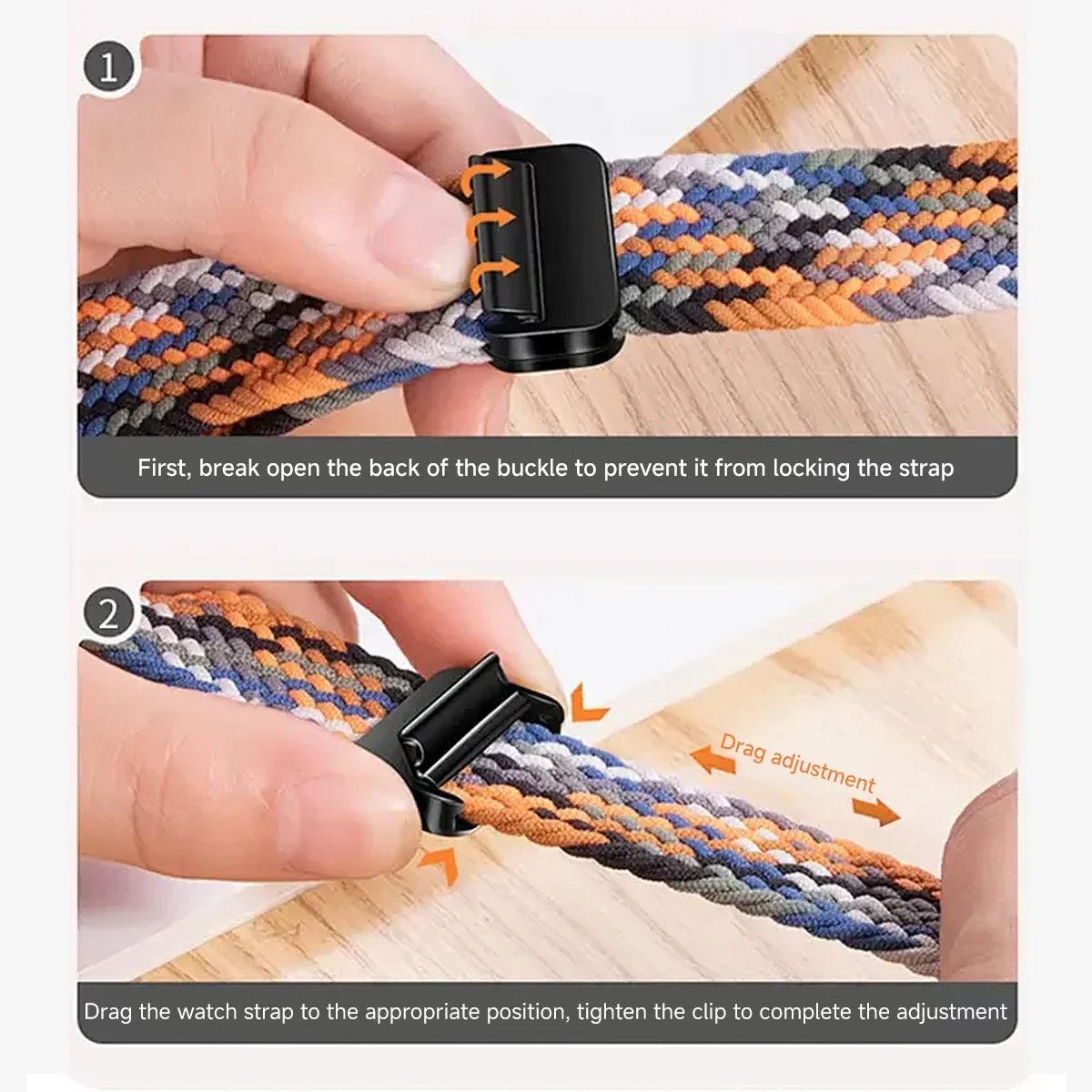 1

First, break open the back of the buckle to prevent it from locking the strap

2

Drag adjustment

Drag the watch strap to the appropriate position, tighten the clip to complete the adjustment