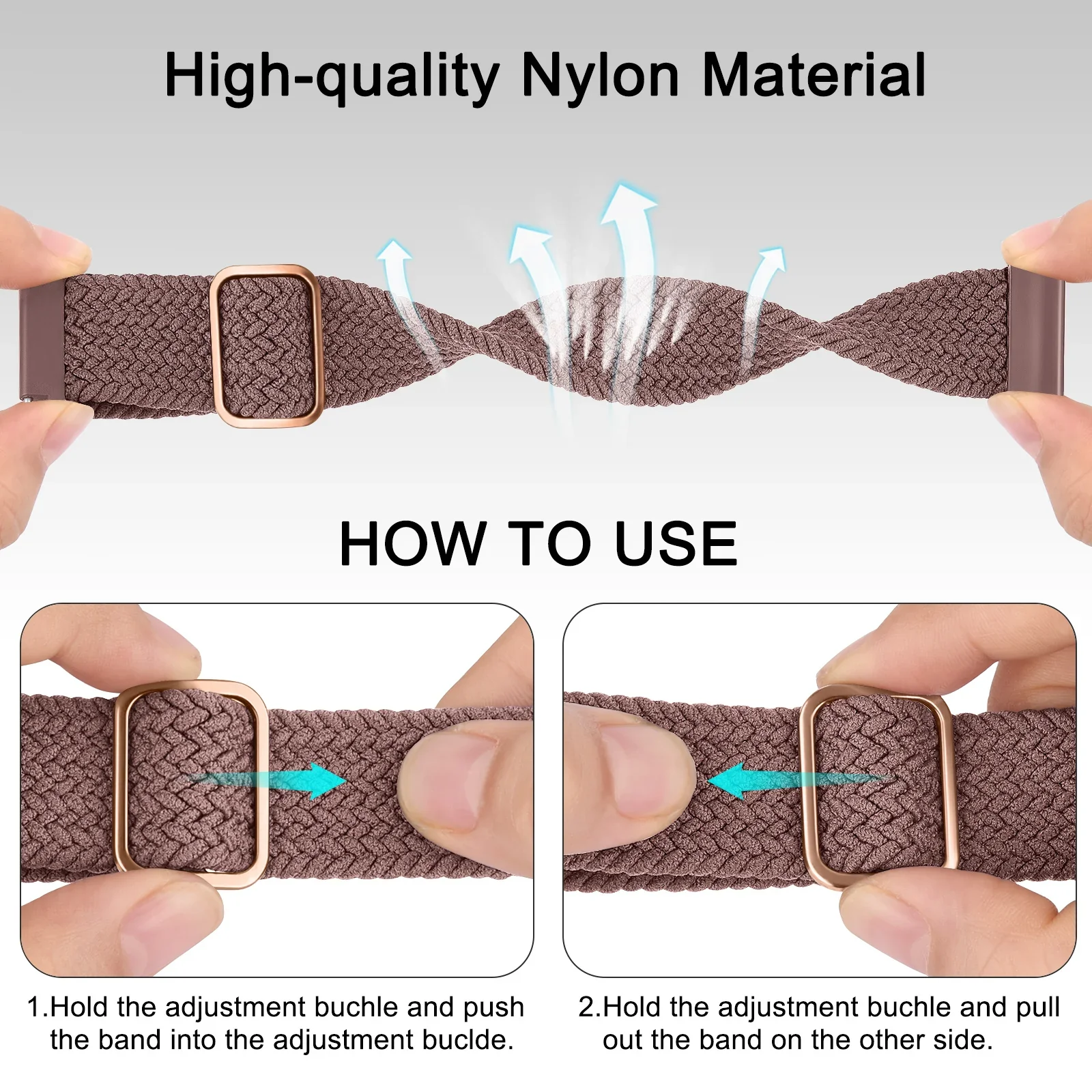 High-quality Nylon Material

HOW TO USE

1.Hold the adjustment buchle and push the band into the adjustment buclde.

2.Hold the adjustment buchle and pull out the band on the other side.