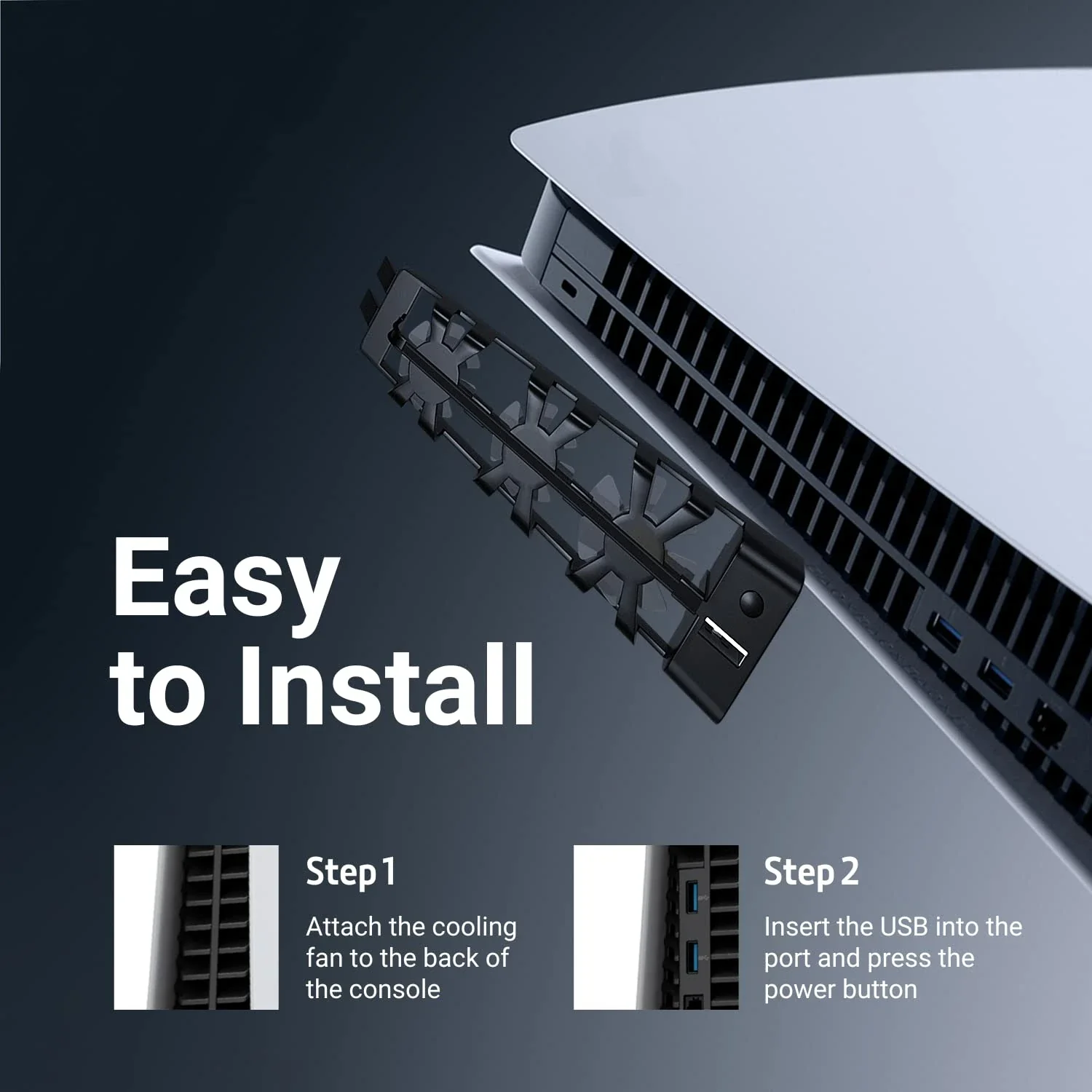 Easy to Install

Step 1

Attach the cooling fan to the back of the console

Step 2

Insert the USB into the port and press the power button